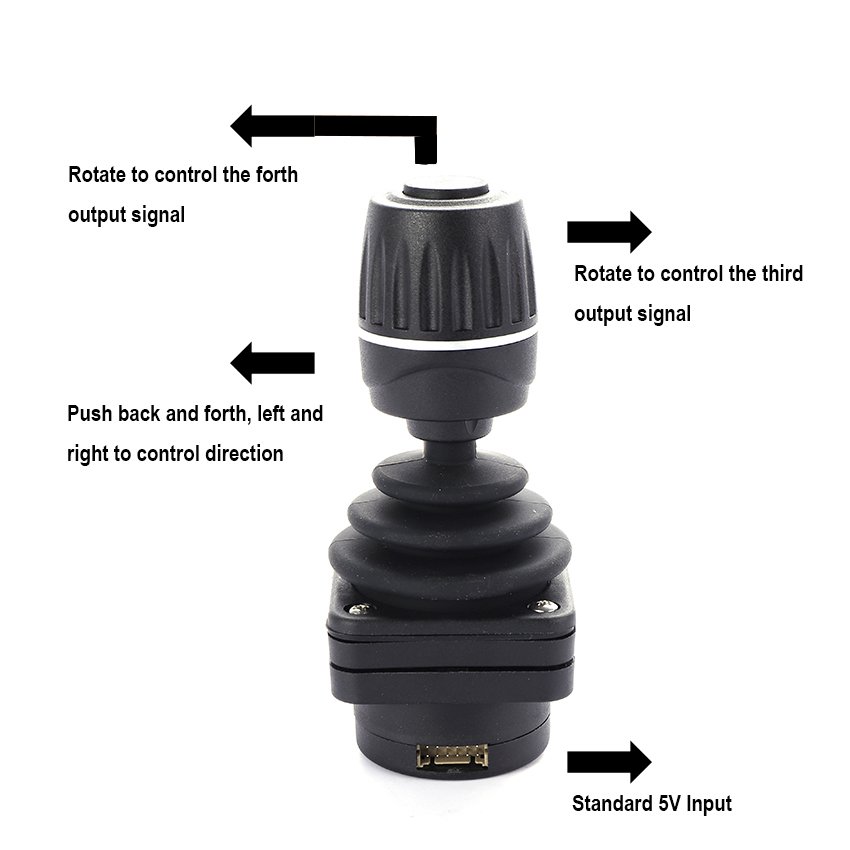 Rotate to control the forth output signal

Rotate to control the third output signal

Push back and forth, left and right to control direction

Standard 5V Input